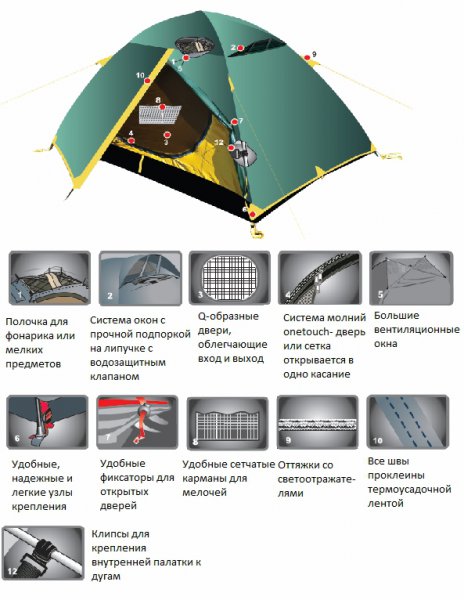 2
9
1
5
10
8
7
4
3
12
6

1

Полочка для фонарика или мелких предметов

2

Система окон с прочной подпоркой на липучке с водозащитным клапаном

3

Q-образные двери, облегчающие вход и выход

4

Система молний onetouch- дверь или сетка открывается в одно касание

5

Большие вентиляционные окна

6

Удобные, надежные и легкие узлы крепления

7

Удобные фиксаторы для открытых дверей

8

Удобные сетчатые карманы для мелочей

9

Оттяжки со светоотражателями

10

Все швы проклеины термоусадочной лентой

12

Клипсы для крепления внутренней палатки к дугам