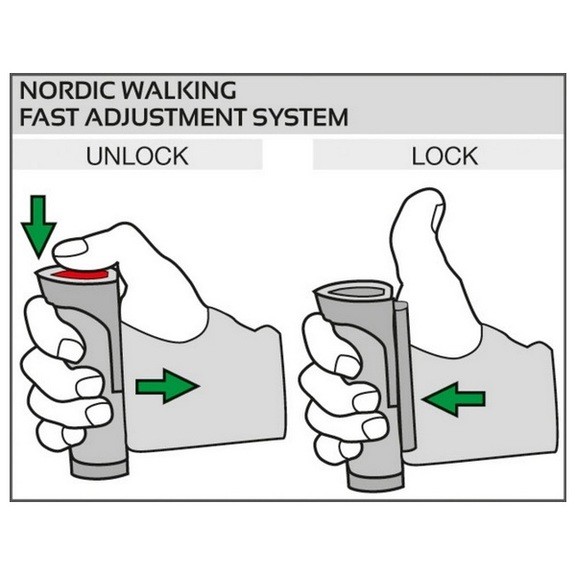 NORDIC WALKING
FAST ADJUSTMENT SYSTEM

UNLOCK

LOCK